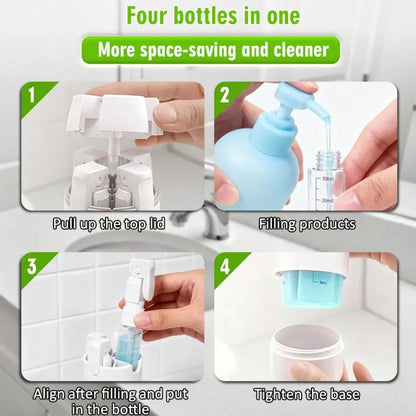 Four bottles in one

More space-saving and cleaner

1

Pull up the top lid

2

30ml

20ml

Filling products

3

Align after filling and put in the bottle

4

Tighten the base